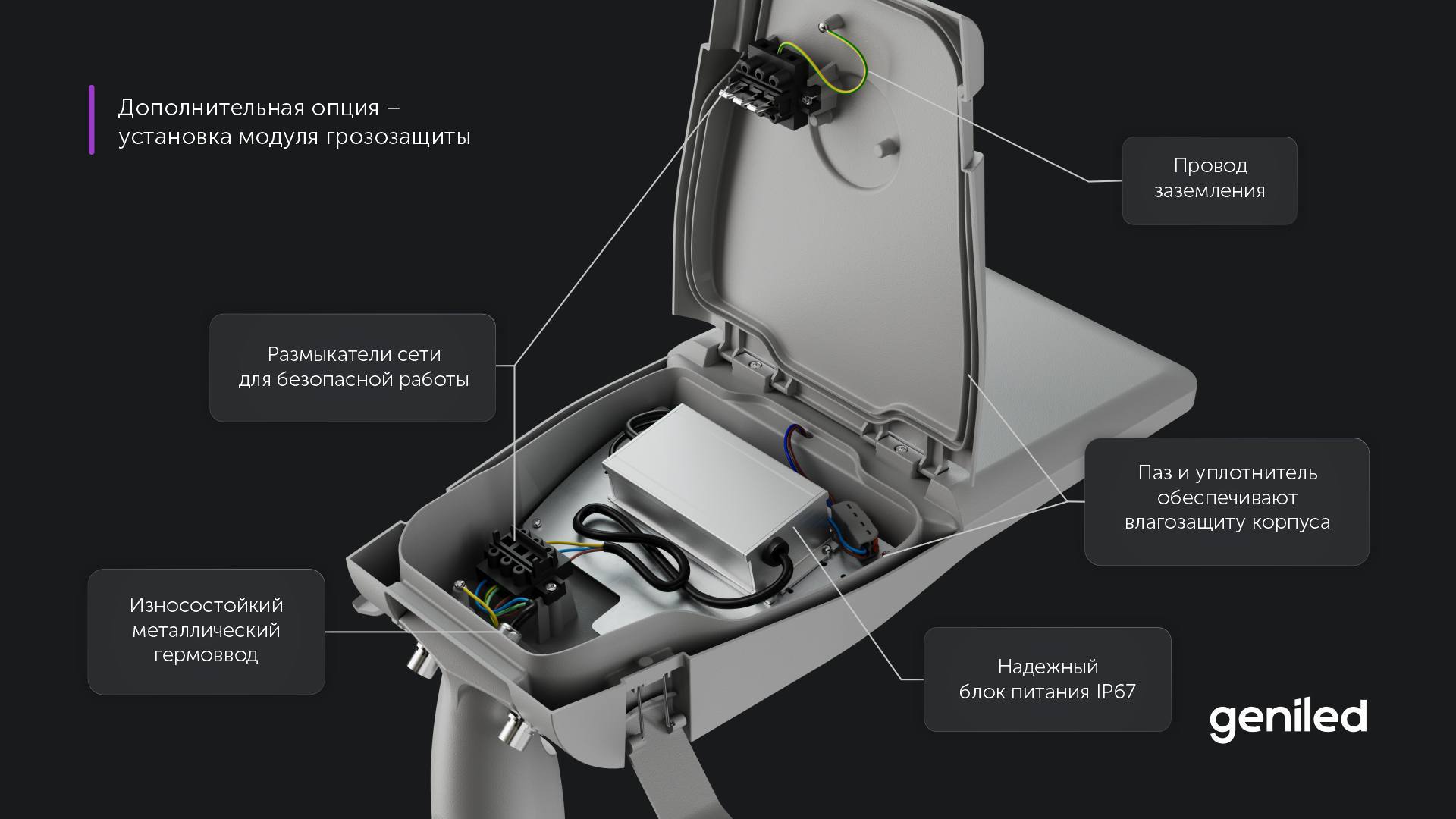 Дополнительная опция – установка модуля грозозащиты

Провод заземления

Размыкатели сети для безопасной работы

Паз и уплотнитель обеспечивают влагозащиту корпуса

Износостойкий металлический гермоввод

Надежный блок питания IP67

geniled