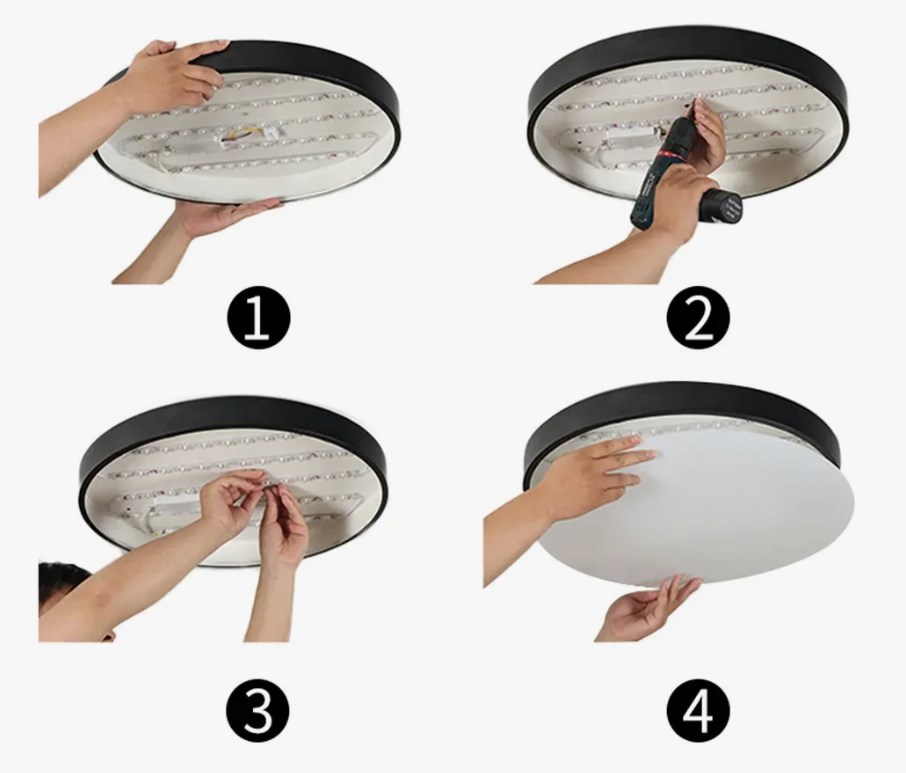 1

2

3

4