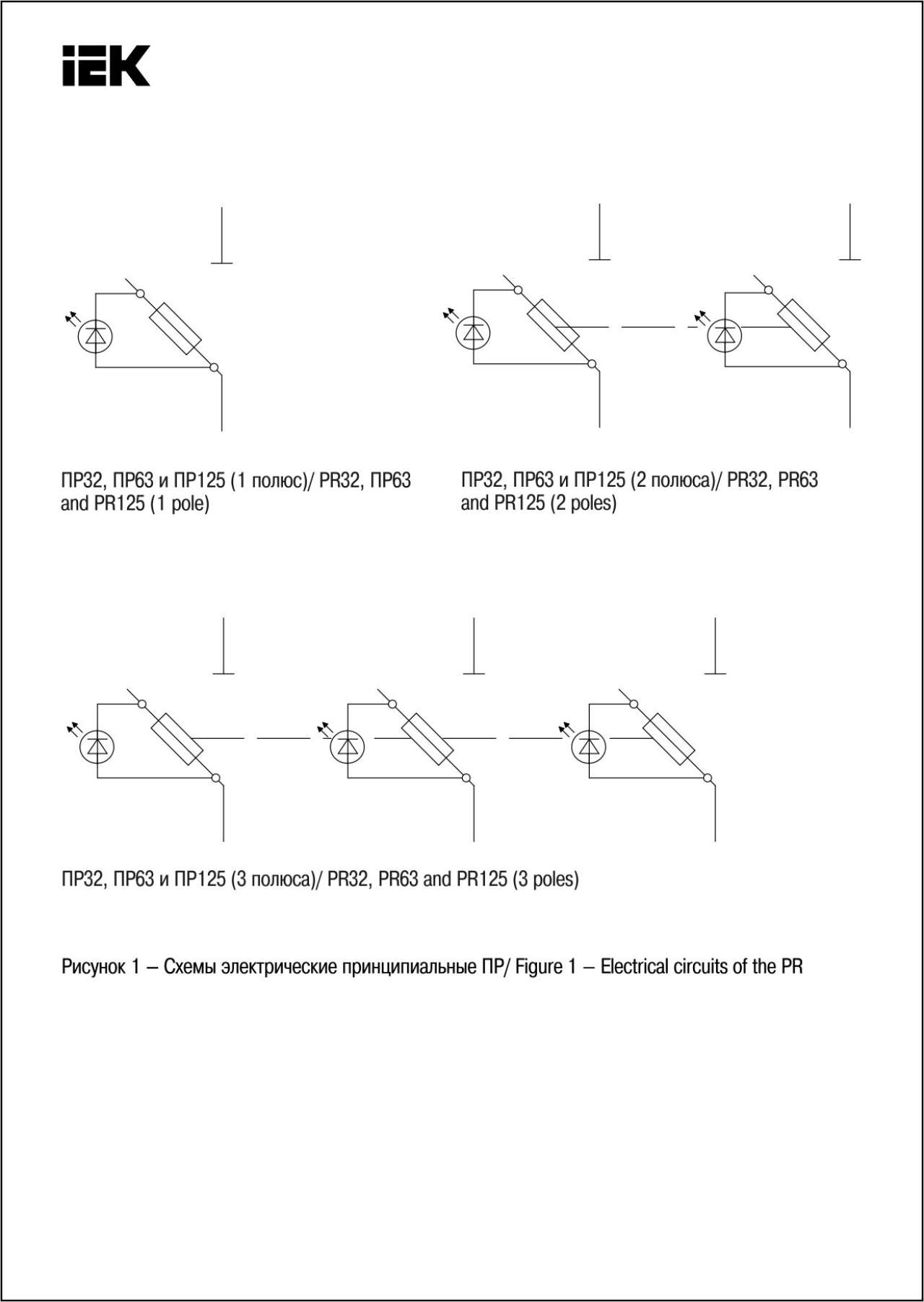 IEK

ПР32, ПР63 и ПР125 (1 полюс)/ PR32, ПР63 and PR125 (1 pole)

ПР32, ПР63 и ПР125 (2 полюса)/ PR32, PR63 and PR125 (2 poles)

ПР32, ПР63 и ПР125 (3 полюса)/ PR32, PR63 and PR125 (3 poles)

Рисунок 1 – Схемы электрические принципиальные ПР/ Figure 1 – Electrical circuits of the PR