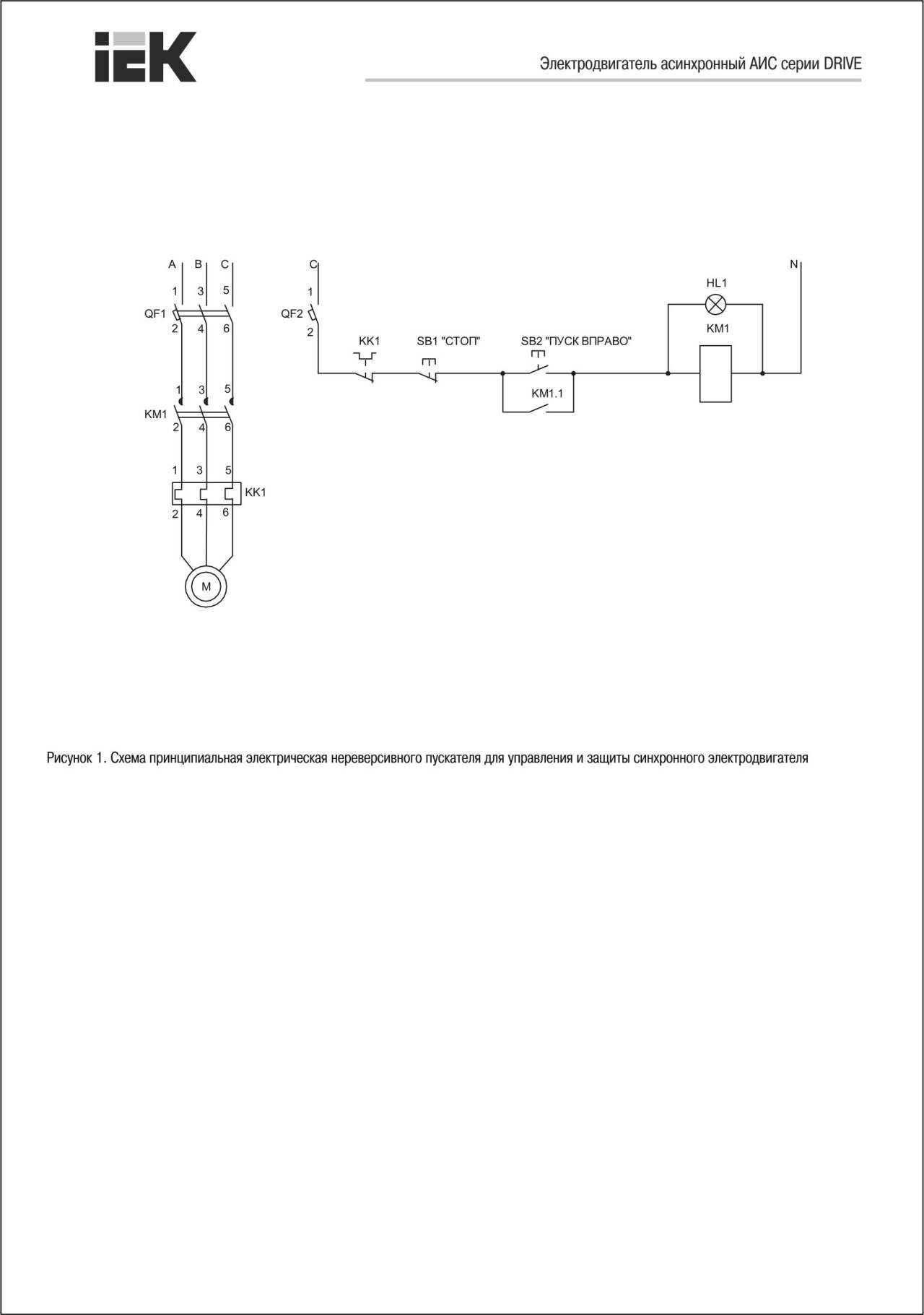 IEK

Электродвигатель асинхронный АИС серии DRIVE

A B C
1 3 5
QF1
2 4 6
1 3 5
KM1
2 4 6
1 3 5
KK1
2 4 6
M

C
1
QF2
2
KK1
SB1 "СТОП"
SB2 "ПУСК ВПРАВО"
KM1.1
HL1
KM1
N

Рисунок 1. Схема принципиальная электрическая нереверсивного пускателя для управления и защиты синхронного электродвигателя