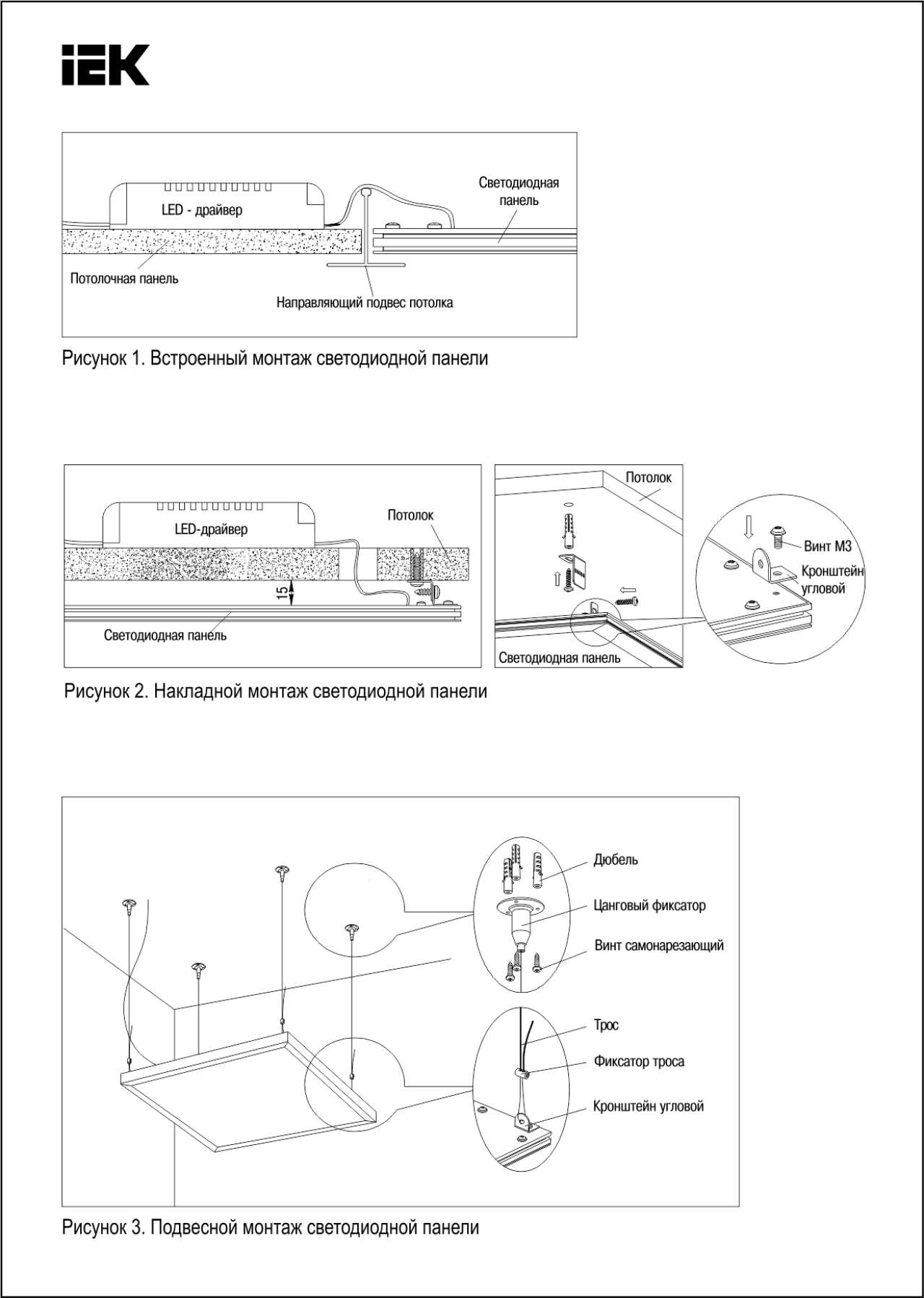 IEK

LED - драйвер

Светодиодная панель

Потолочная панель

Направляющий подвес потолка

Рисунок 1. Встроенный монтаж светодиодной панели

LED-драйвер

Потолок

15

Светодиодная панель

Потолок

Винт М3

Кронштейн угловой

Светодиодная панель

Рисунок 2. Накладной монтаж светодиодной панели

Дюбель

Цанговый фиксатор

Винт самонарезающий

Трос

Фиксатор троса

Кронштейн угловой

Рисунок 3. Подвесной монтаж светодиодной панели