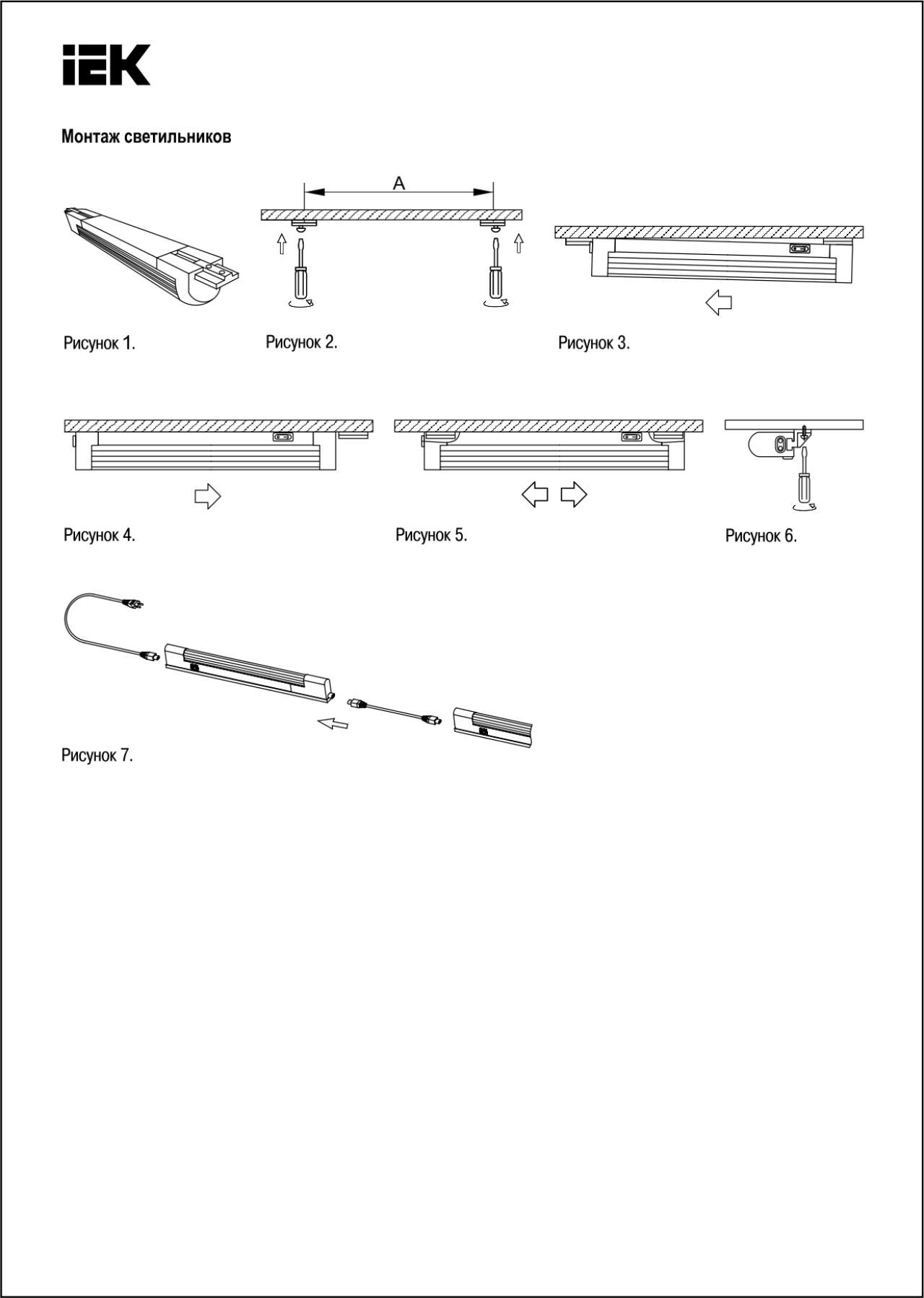 IEK

Монтаж светильников

A

Рисунок 1.

Рисунок 2.

Рисунок 3.

Рисунок 4.

Рисунок 5.

Рисунок 6.

Рисунок 7.