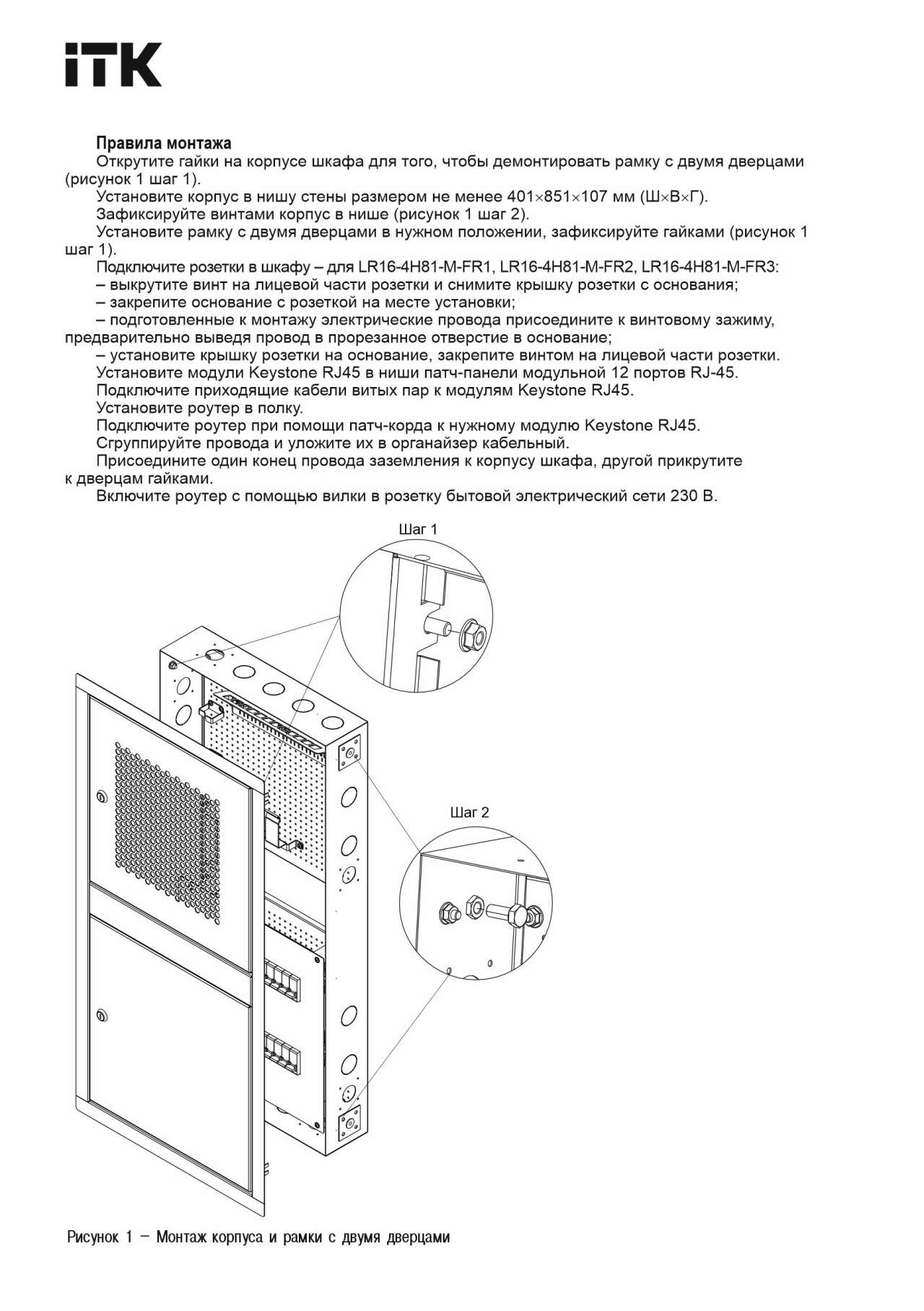 iTK

Правила монтажа

Открутите гайки на корпусе шкафа для того, чтобы демонтировать рамку с двумя дверцами (рисунок 1 шаг 1).

Установите корпус в нишу стены размером не менее 401×851×107 мм (Ш×В×Г).

Зафиксируйте винтами корпус в нише (рисунок 1 шаг 2).

Установите рамку с двумя дверцами в нужном положении, зафиксируйте гайками (рисунок 1 шаг 1).

Подключите розетки в шкафу – для LR16-4H81-M-FR1, LR16-4H81-M-FR2, LR16-4H81-M-FR3:

– выкрутите винт на лицевой части розетки и снимите крышку розетки с основания;

– закрепите основание с розеткой на месте установки;

– подготовленные к монтажу электрические провода присоедините к винтовому зажиму, предварительно выведя провод в прорезанное отверстие в основание;

– установите крышку розетки на основание, закрепите винтом на лицевой части розетки.

Установите модули Keystone RJ45 в ниши патч-панели модульной 12 портов RJ-45.

Подключите приходящие кабели витых пар к модулям Keystone RJ45.

Установите роутер в полку.

Подключите роутер при помощи патч-корда к нужному модулю Keystone RJ45.

Сгруппируйте провода и уложите их в органайзер кабельный.

Присоедините один конец провода заземления к корпусу шкафа, другой прикрутите к дверцам гайками.

Включите роутер с помощью вилки в розетку бытовой электрический сети 230 В.

Шаг 1

Шаг 2

Рисунок 1 – Монтаж корпуса и рамки с двумя дверцами