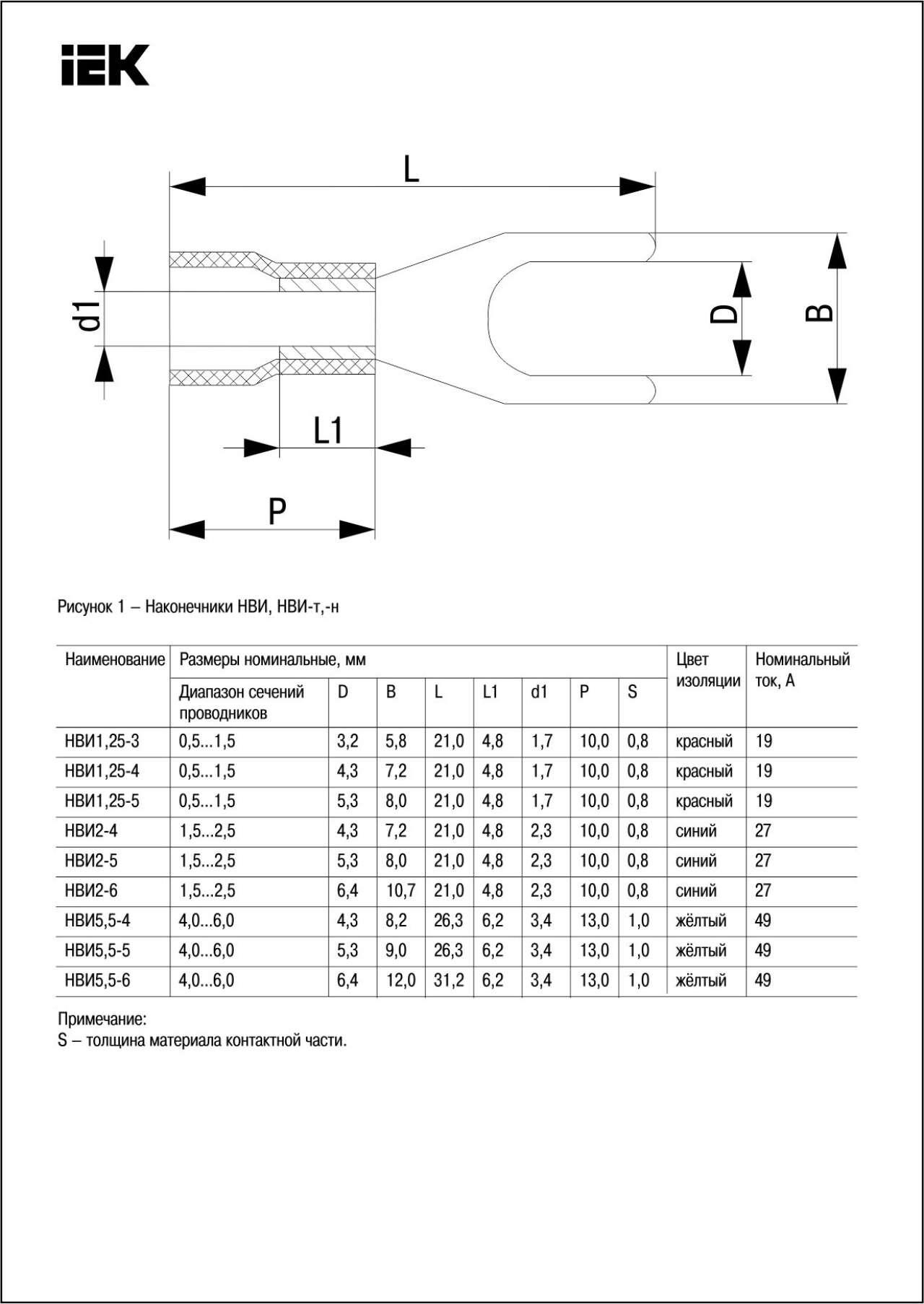 IEK

L

d1

D

B

L1

P

Рисунок 1 – Наконечники НВИ, НВИ-т,-н

| Наименование | Размеры номинальные, мм | | | | | | | | Цвет изоляции | Номинальный ток, А |
|---|---|---|---|---|---|---|---|---|---|---|
| | Диапазон сечений проводников | D | B | L | L1 | d1 | P | S | | |
| НВИ1,25-3 | 0,5...1,5 | 3,2 | 5,8 | 21,0 | 4,8 | 1,7 | 10,0 | 0,8 | красный | 19 |
| НВИ1,25-4 | 0,5...1,5 | 4,3 | 7,2 | 21,0 | 4,8 | 1,7 | 10,0 | 0,8 | красный | 19 |
| НВИ1,25-5 | 0,5...1,5 | 5,3 | 8,0 | 21,0 | 4,8 | 1,7 | 10,0 | 0,8 | красный | 19 |
| НВИ2-4 | 1,5...2,5 | 4,3 | 7,2 | 21,0 | 4,8 | 2,3 | 10,0 | 0,8 | синий | 27 |
| НВИ2-5 | 1,5...2,5 | 5,3 | 8,0 | 21,0 | 4,8 | 2,3 | 10,0 | 0,8 | синий | 27 |
| НВИ2-6 | 1,5...2,5 | 6,4 | 10,7 | 21,0 | 4,8 | 2,3 | 10,0 | 0,8 | синий | 27 |
| НВИ5,5-4 | 4,0...6,0 | 4,3 | 8,2 | 26,3 | 6,2 | 3,4 | 13,0 | 1,0 | жёлтый | 49 |
| НВИ5,5-5 | 4,0...6,0 | 5,3 | 9,0 | 26,3 | 6,2 | 3,4 | 13,0 | 1,0 | жёлтый | 49 |
| НВИ5,5-6 | 4,0...6,0 | 6,4 | 12,0 | 31,2 | 6,2 | 3,4 | 13,0 | 1,0 | жёлтый | 49 |

Примечание:
S – толщина материала контактной части.